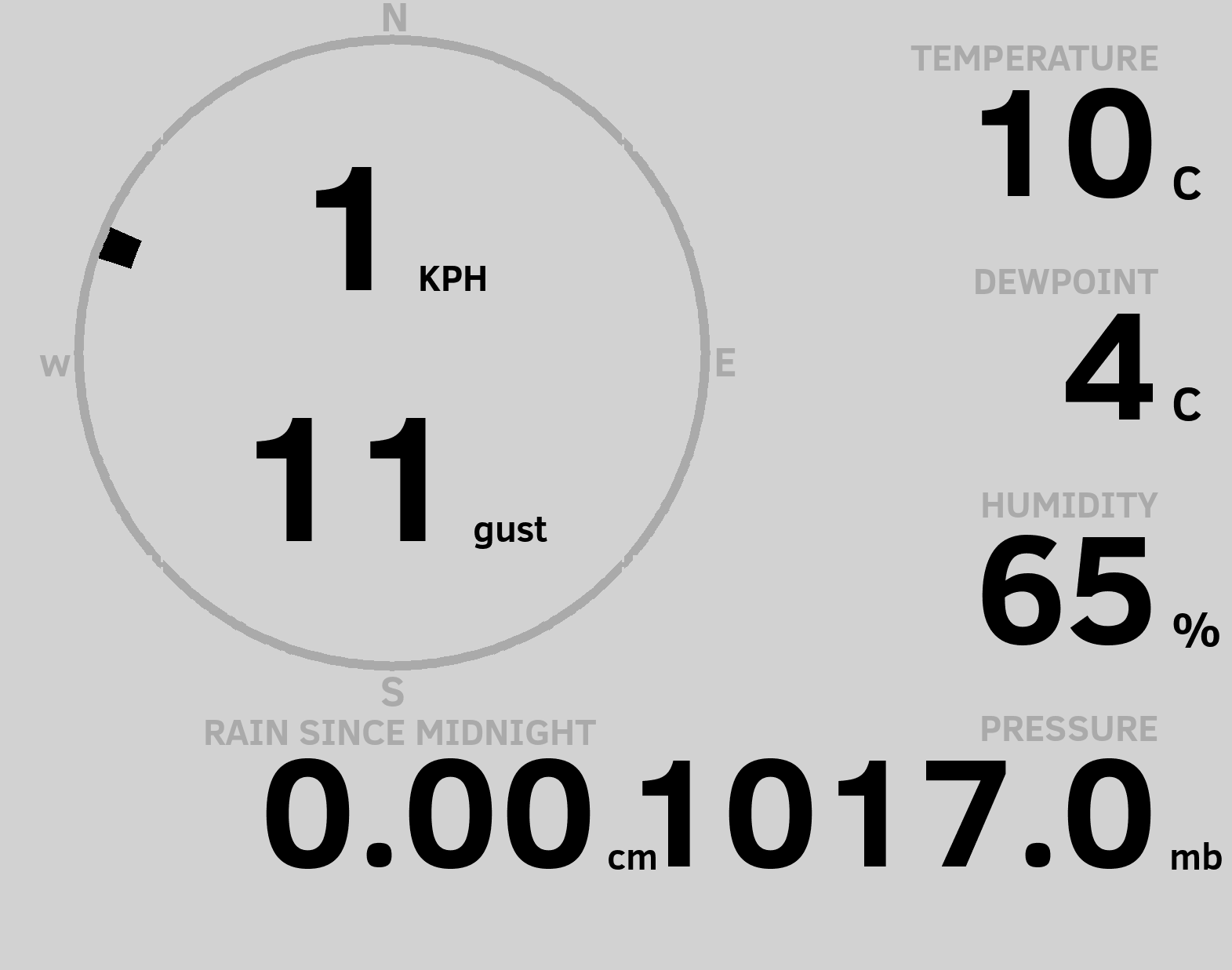 N

W

E

S

1 KPH

11 gust

TEMPERATURE
10 C

DEWPOINT
4 C

HUMIDITY
65 %

RAIN SINCE MIDNIGHT
0.00 cm

PRESSURE
1017.0 mb