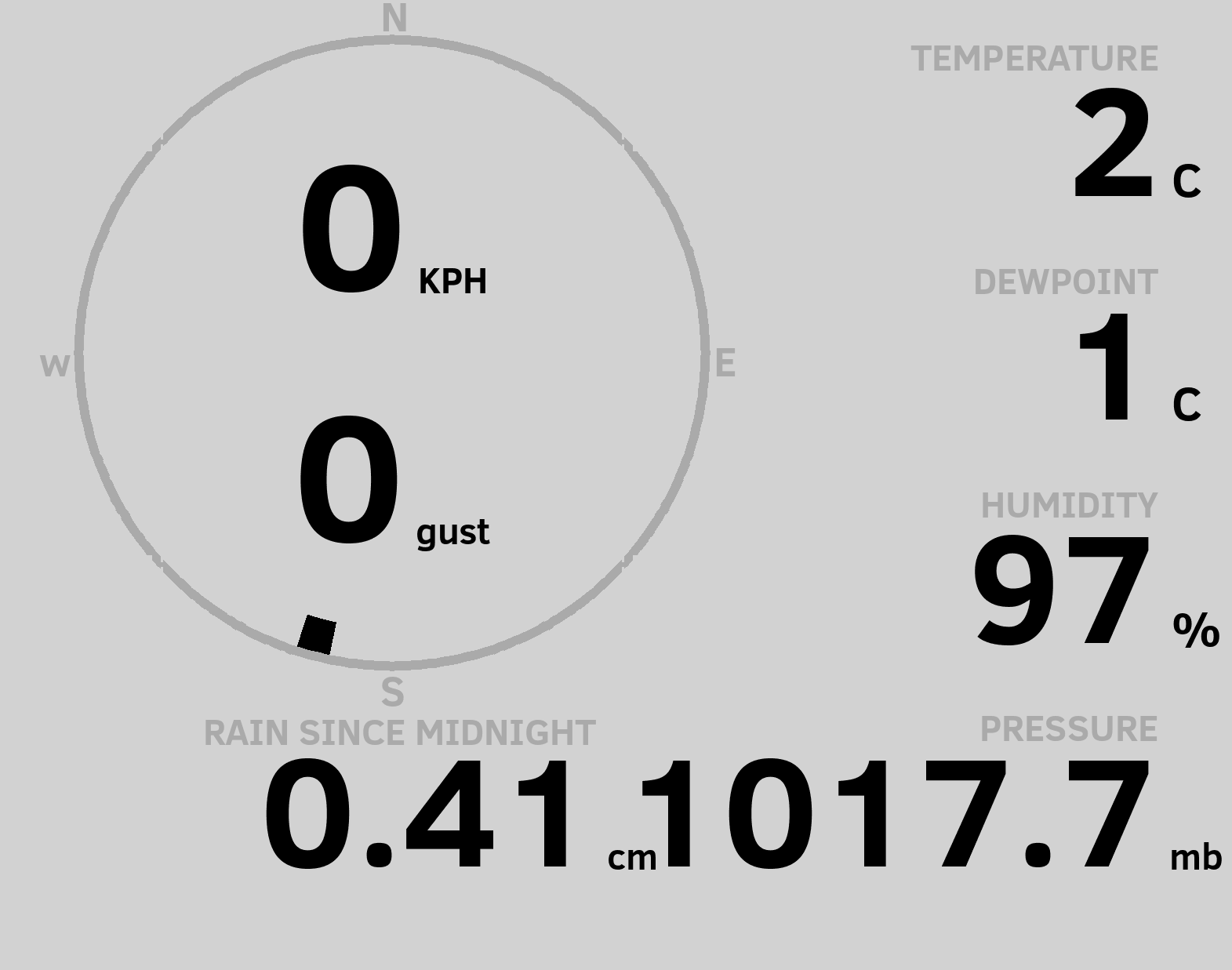 N

W

E

S

0 KPH

0 gust

TEMPERATURE
2 C

DEWPOINT
1 C

HUMIDITY
97 %

RAIN SINCE MIDNIGHT
0.41 cm

PRESSURE
1017.7 mb