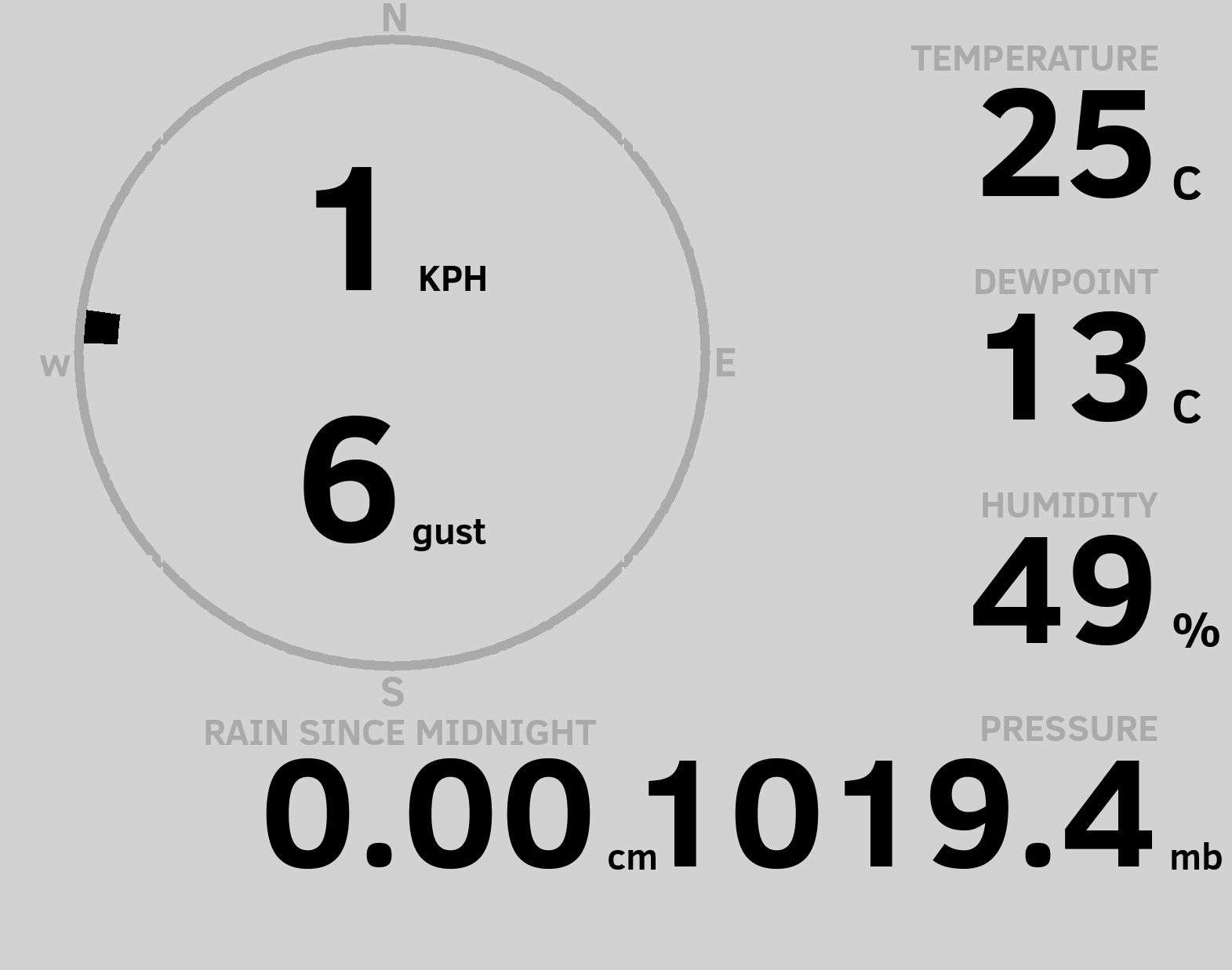 N

W

E

S

1 KPH

6 gust

TEMPERATURE
25 C

DEWPOINT
13 C

HUMIDITY
49 %

RAIN SINCE MIDNIGHT
0.00 cm

PRESSURE
1019.4 mb