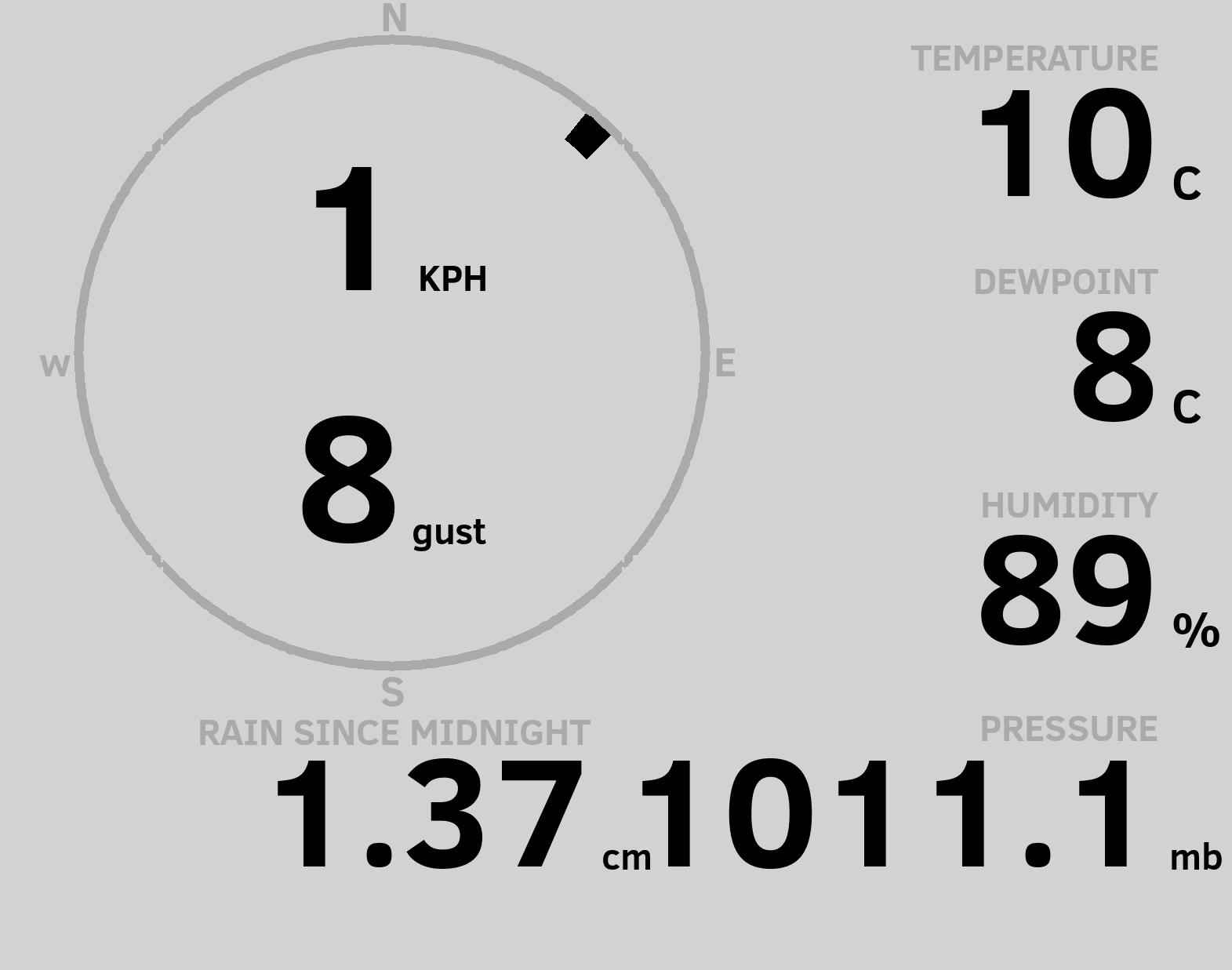 N

W

E

S

1 KPH

8 gust

TEMPERATURE
10 C

DEWPOINT
8 C

HUMIDITY
89 %

RAIN SINCE MIDNIGHT
1.37 cm

PRESSURE
1011.1 mb