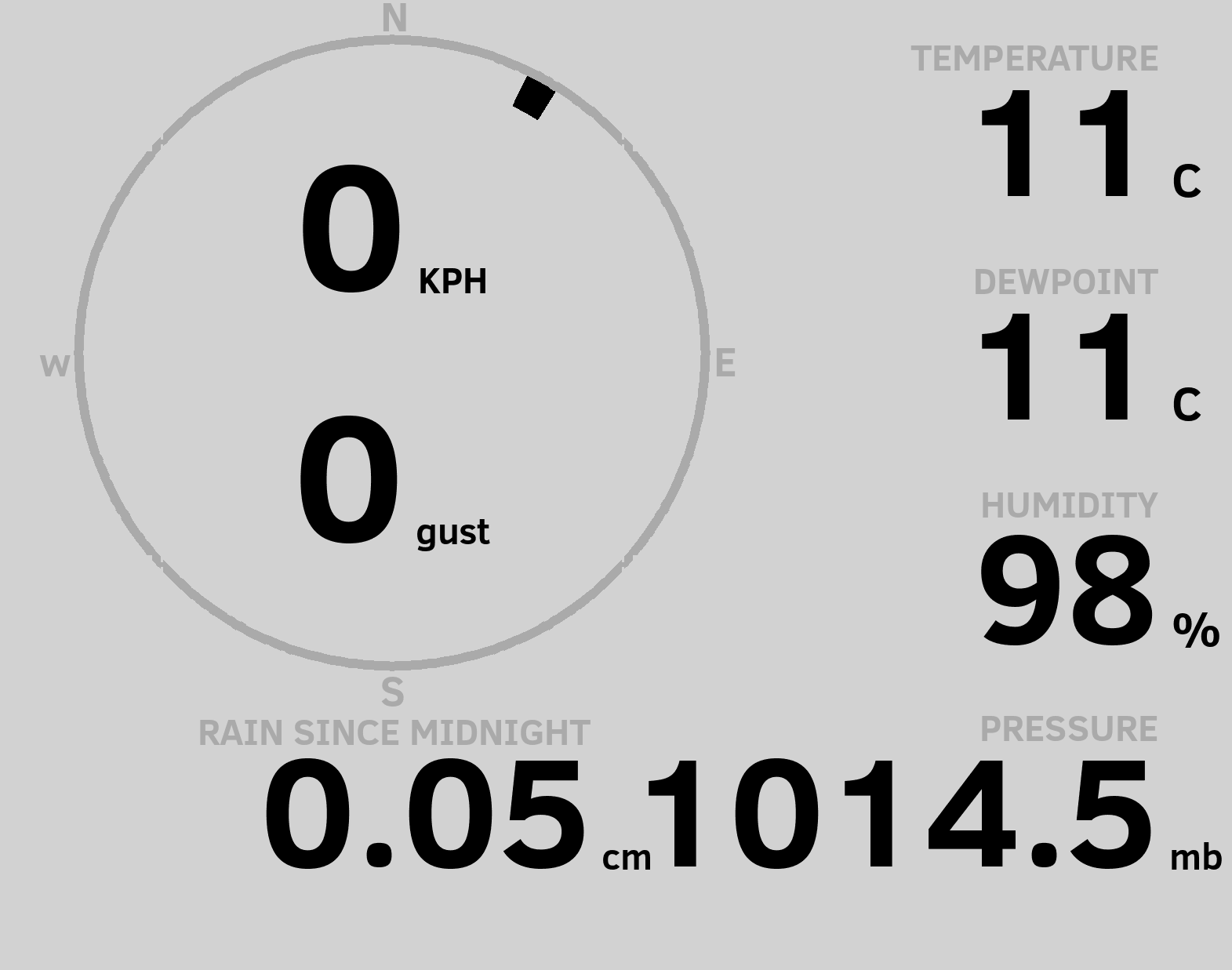 N

W

E

S

0 KPH

0 gust

TEMPERATURE
11 C

DEWPOINT
11 C

HUMIDITY
98 %

RAIN SINCE MIDNIGHT
0.05 cm

PRESSURE
1014.5 mb