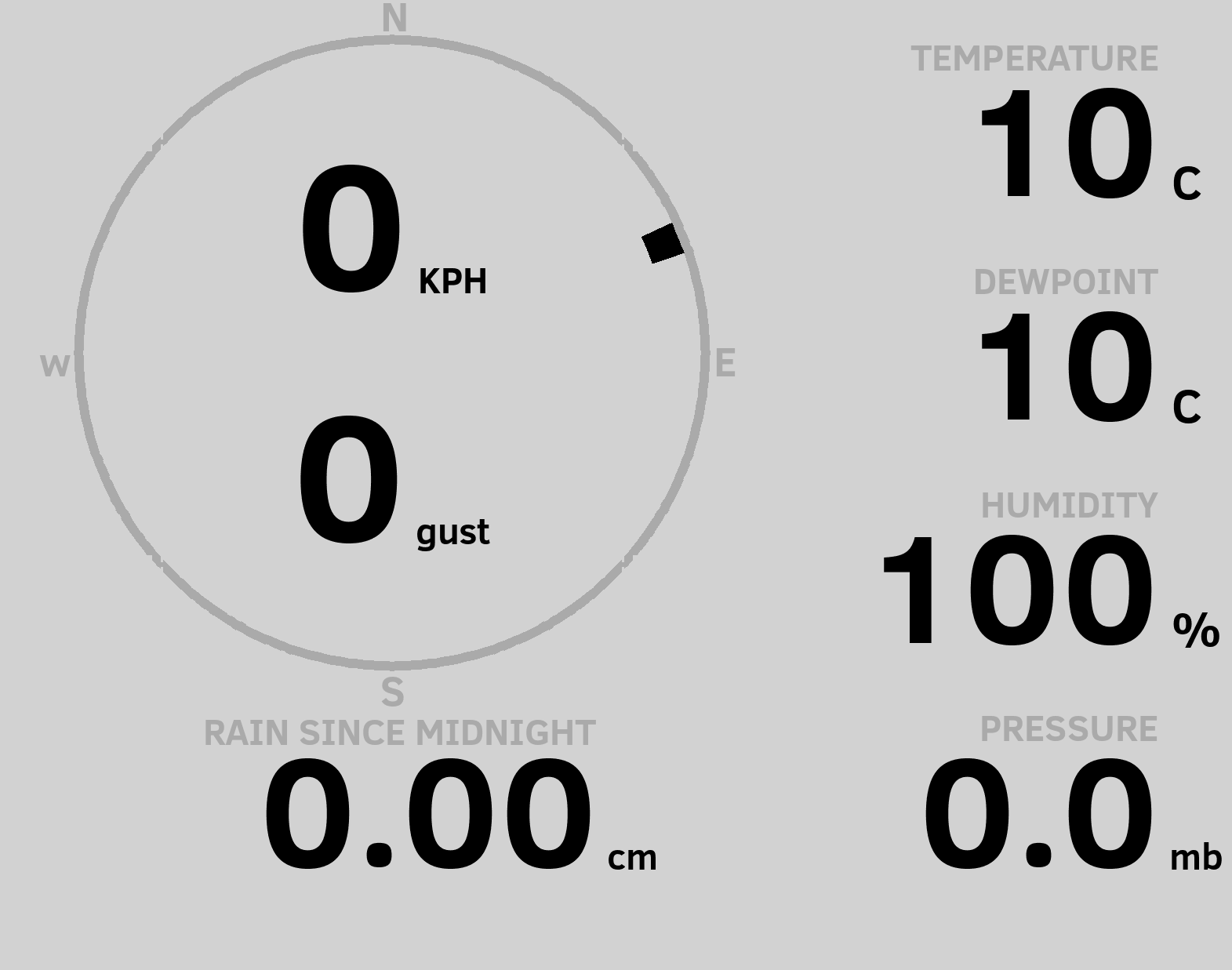 N

W

E

S

0 KPH

0 gust

RAIN SINCE MIDNIGHT
0.00 cm

TEMPERATURE
10 C

DEWPOINT
10 C

HUMIDITY
100 %

PRESSURE
0.0 mb